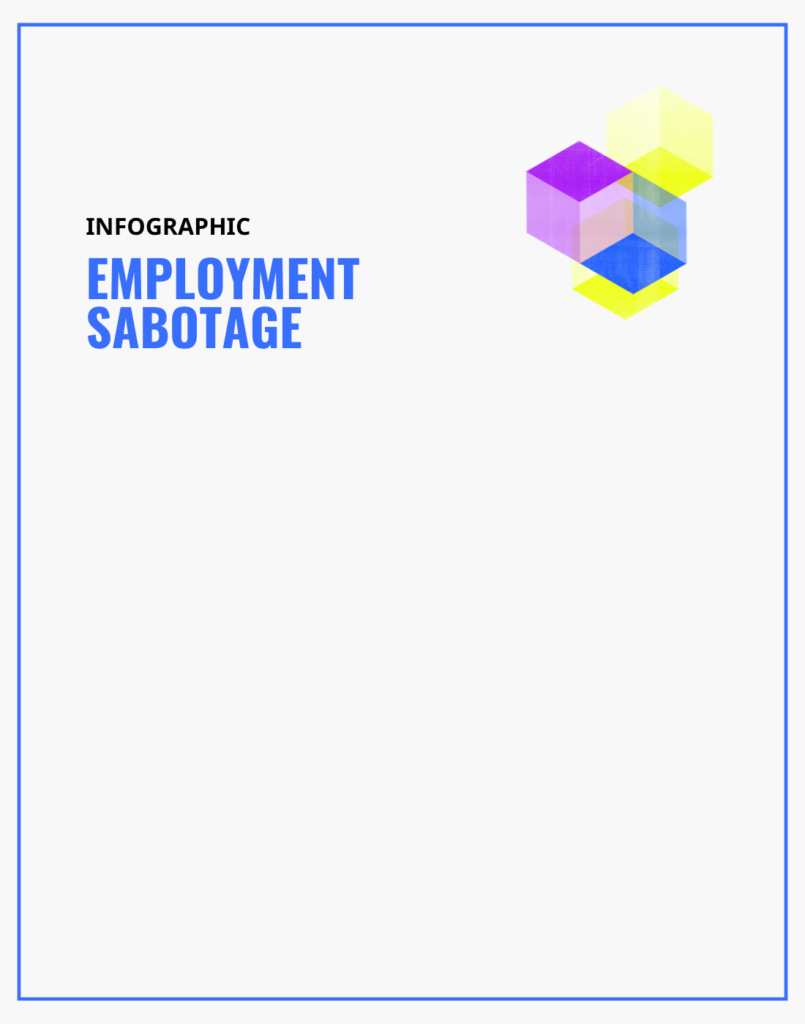 INFOGRAPHIC

EMPLOYMENT SABOTAGE